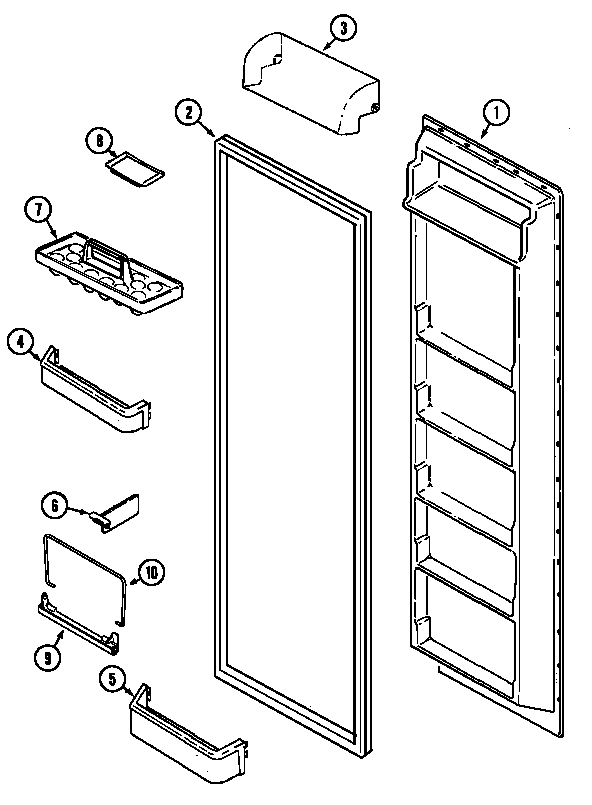 3
2
1
8
7
4
6
10
9
5