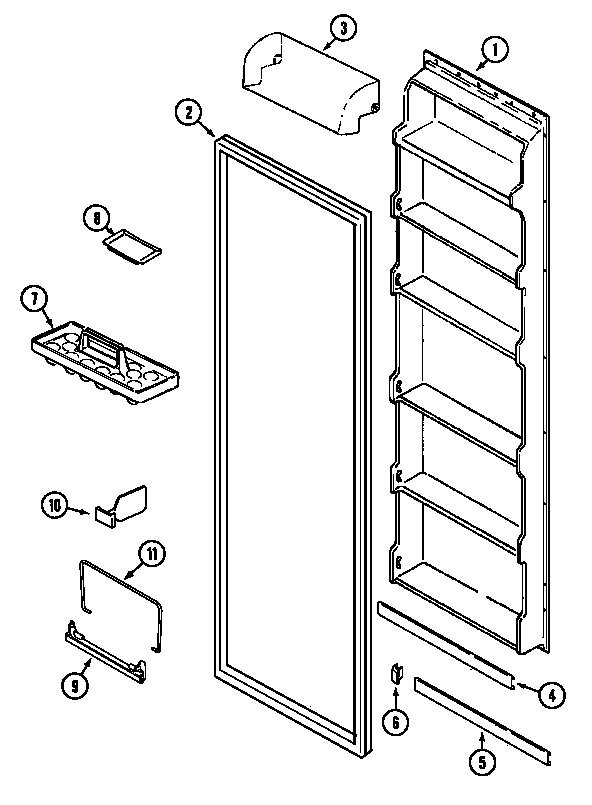 3
1
2
8
7
10
11
9
6
4
5