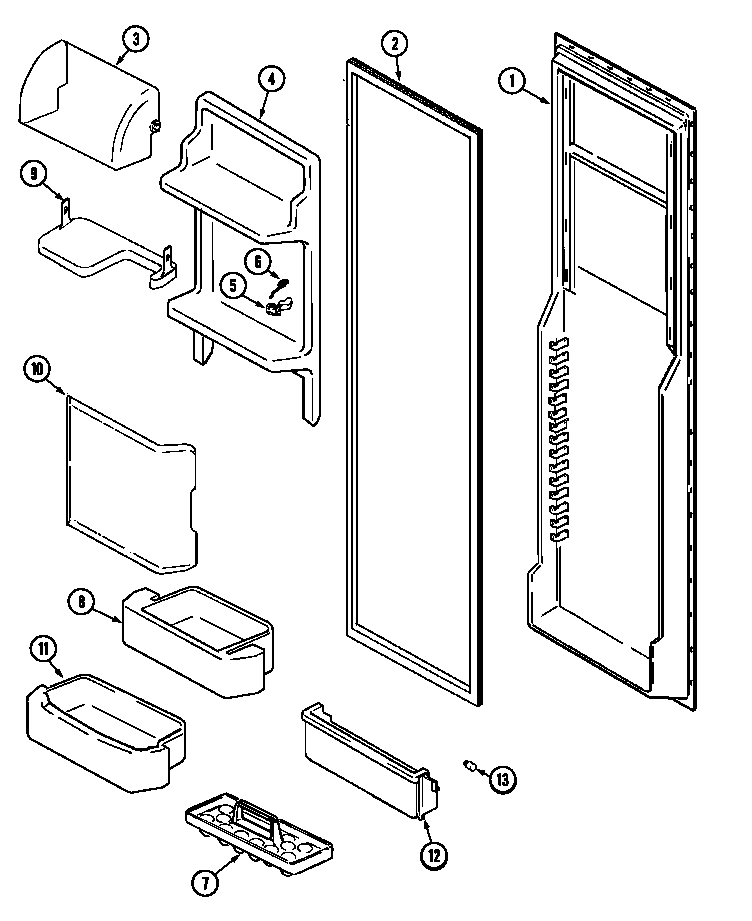 3
4
2
1
9
6
5
10
8
11
13
12
7