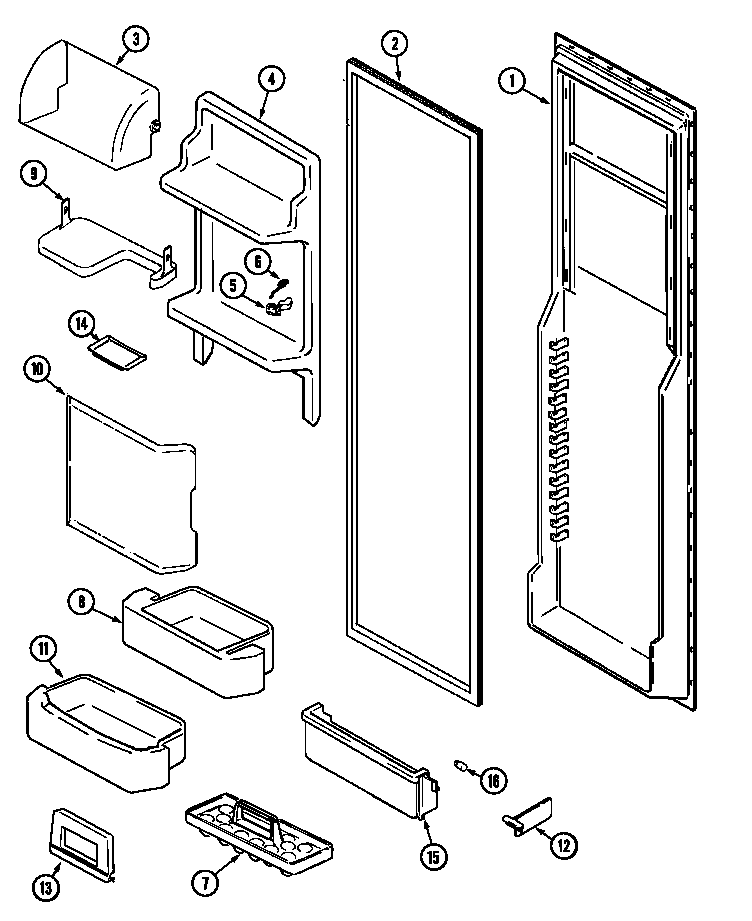 3
4
2
1
9
6
5
14
10
8
11
16
15
12
13
7