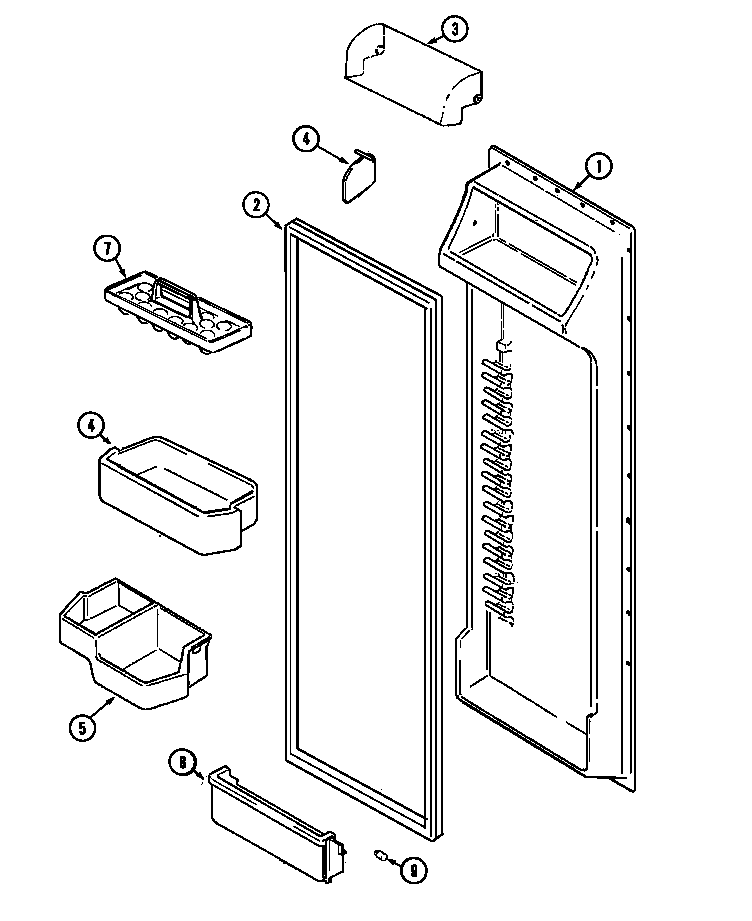 3
4
1
2
7
4
5
8
9