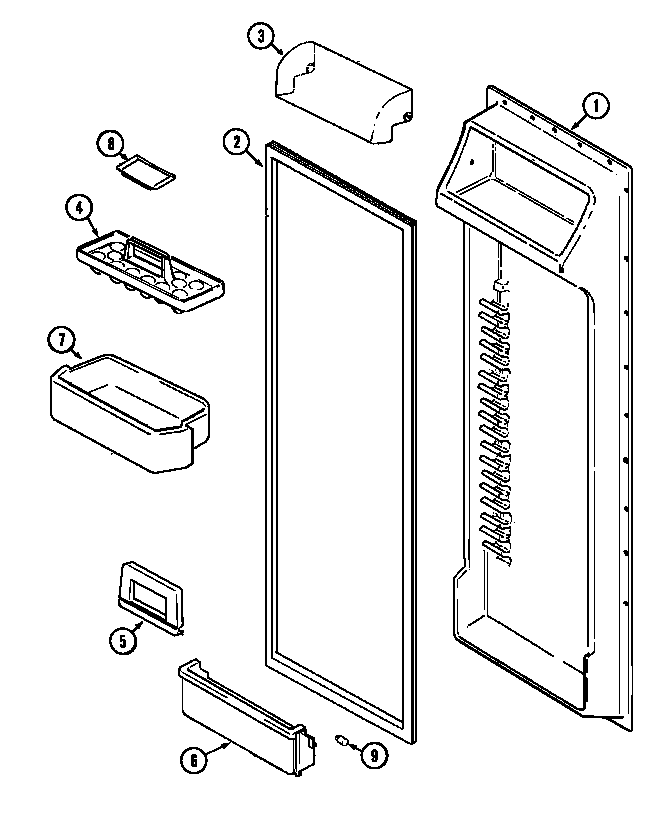 3
1
8
2
4
7
5
6
9