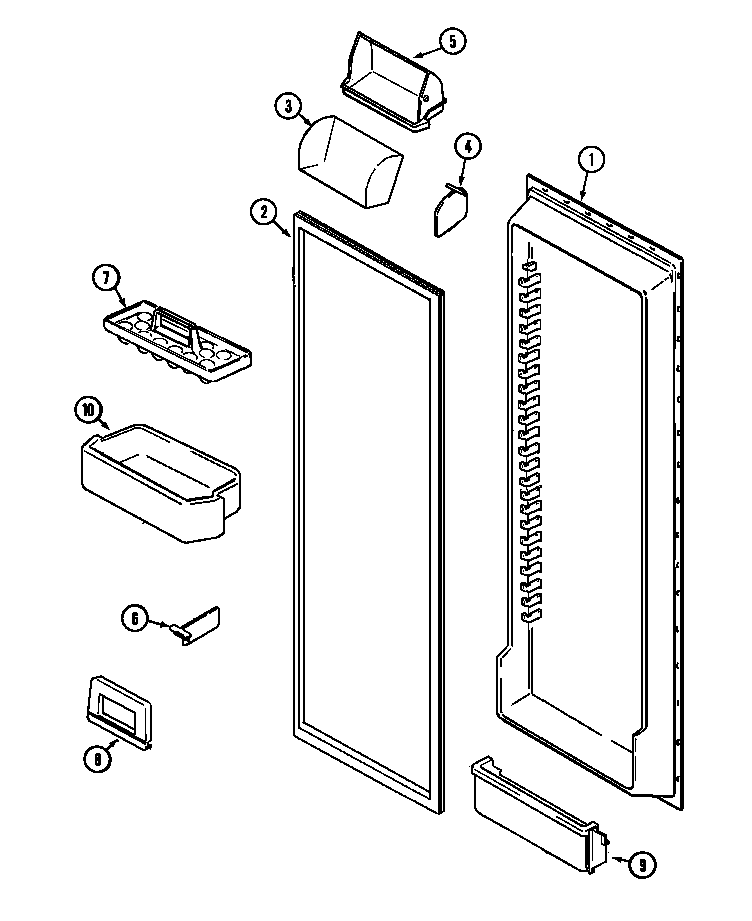 5
3
4
1
2
7
10
6
8
9