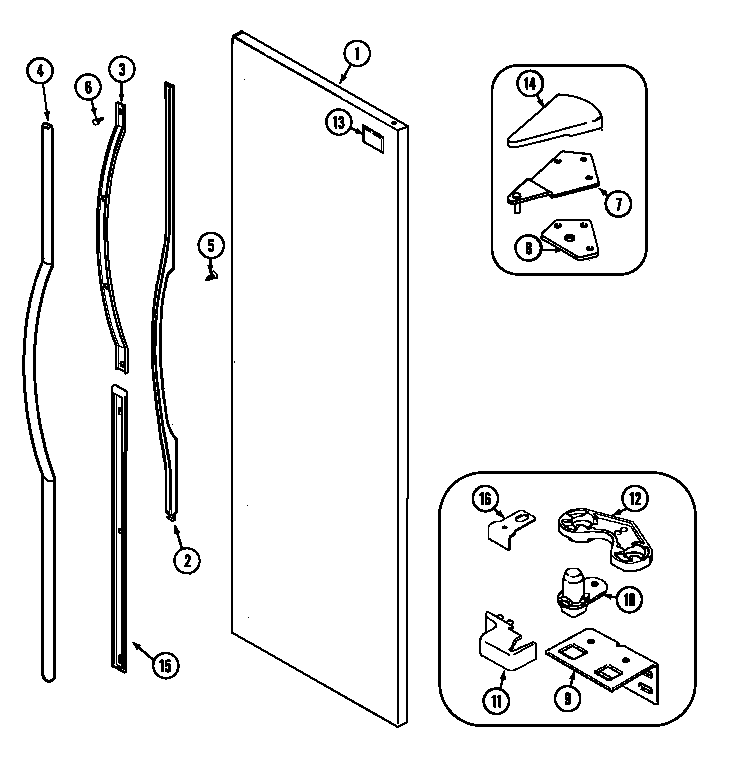 4
6
3
1
13
5
2
15
14
7
8
16
12
10
11
9