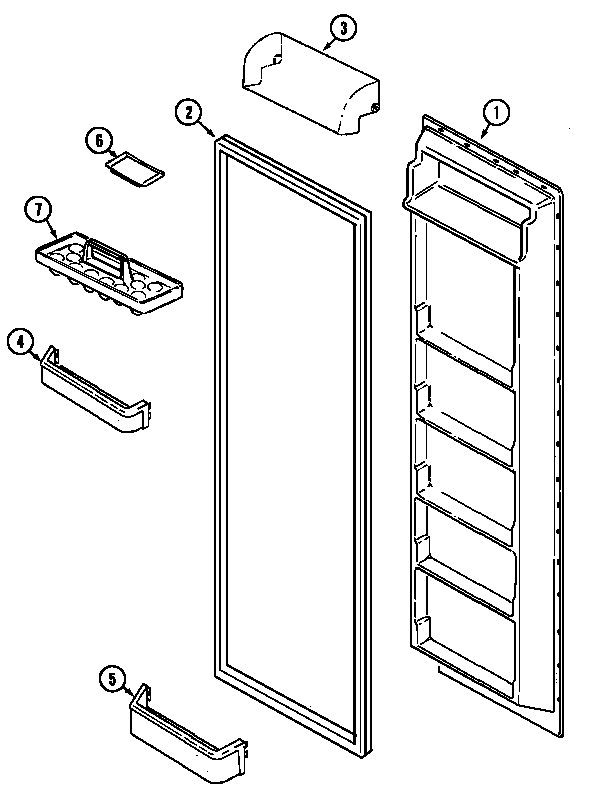 3
2
1
6
7
4
5