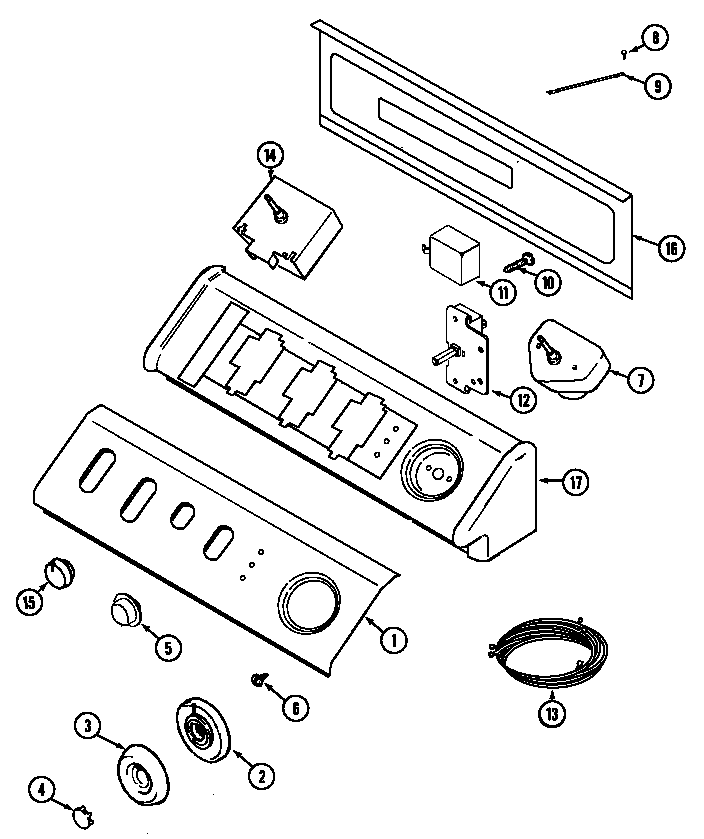 8
9
14
16
11
10
7
12
17
15
5
1
6
13
3
2
4