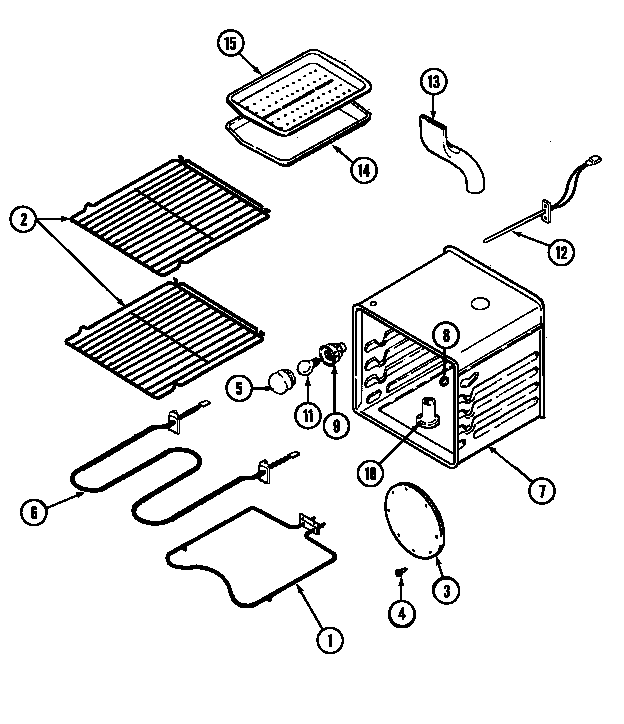 15
13
14
2
12
8
5
11
9
10
7
6
3
4
1