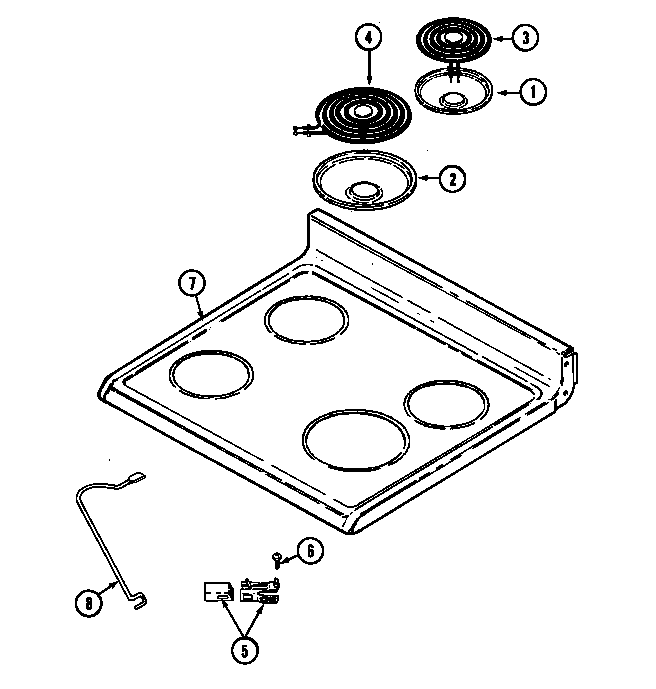 4
3
1
2
7
6
8
5