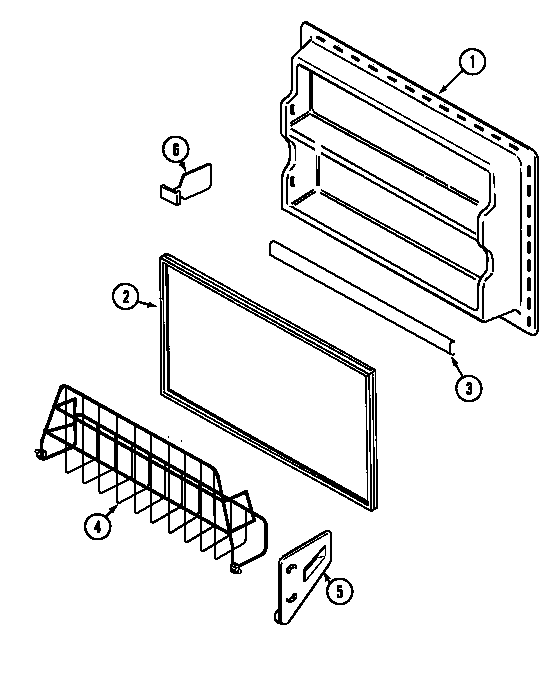 1
6
2
3
4
5