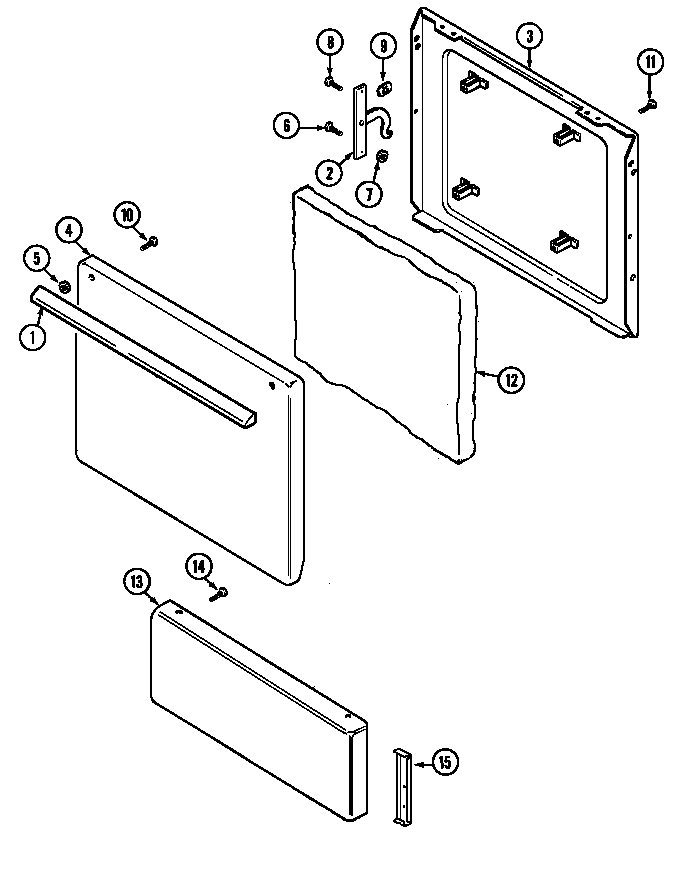 8
9
3
11
6
2
7
10
4
5
1
12
14
13
15