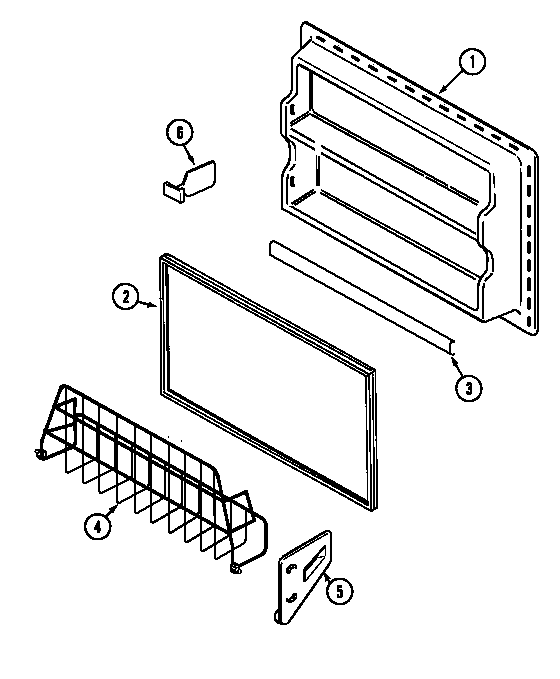 1
6
2
3
4
5