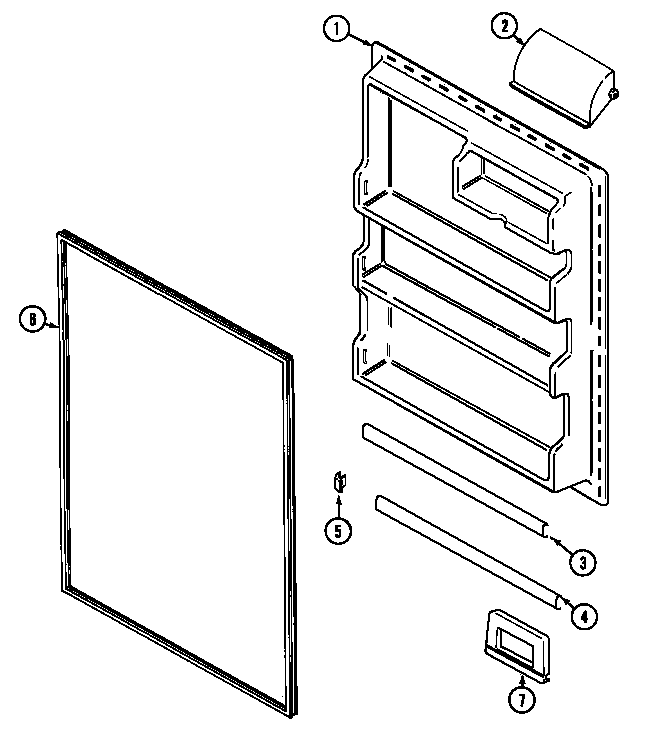 1
2
6
5
3
4
7