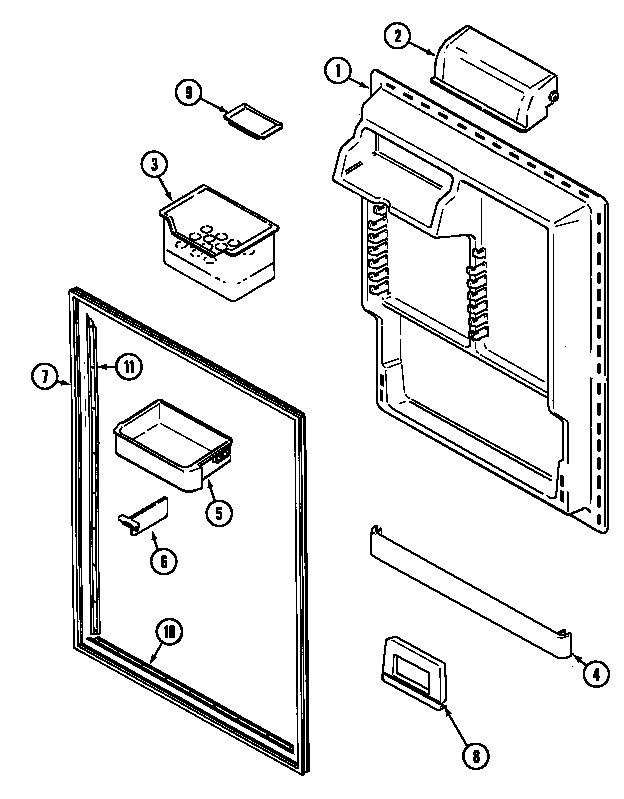 2
1
9
3
7
11
5
6
10
4
8