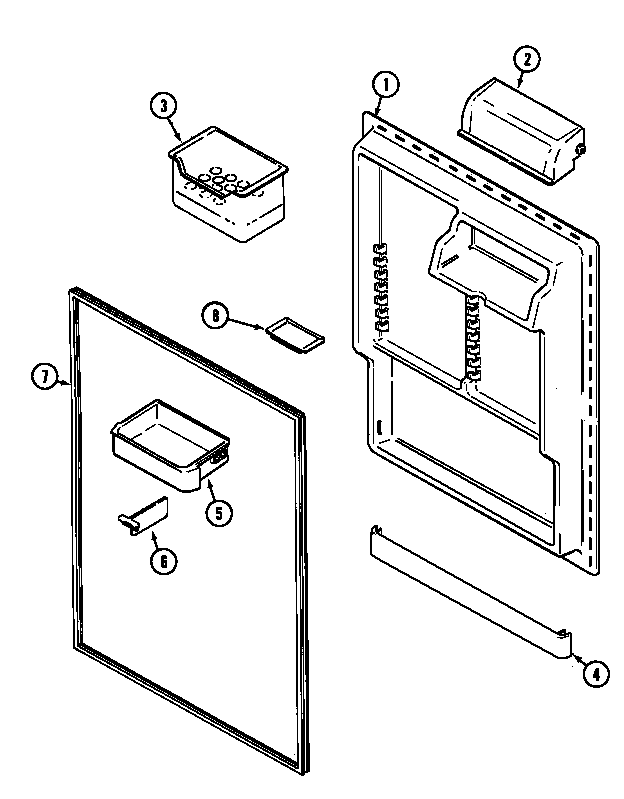 3
1
2
8
7
5
6
4