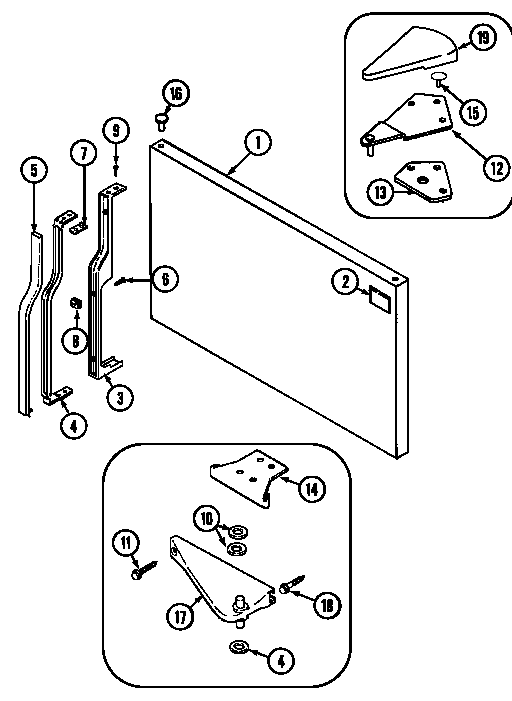 19
15
12
13
16
9
7
5
1
6
2
8
3
4
14
10
11
17
18
4