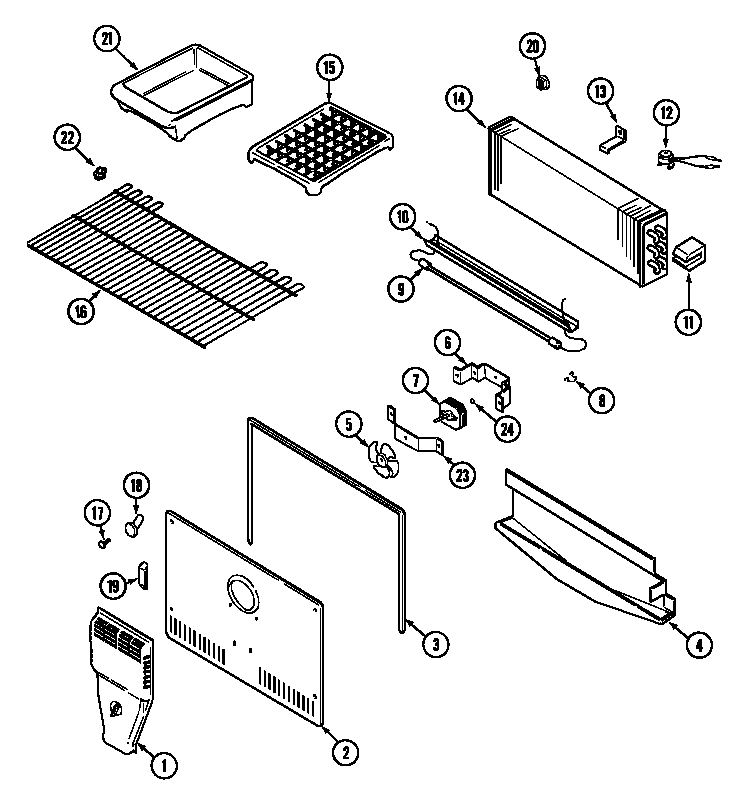 21
15
20
14
13
12
22
10
9
11
16
6
7
8
24
5
23
18
17
19
3
4
2
1