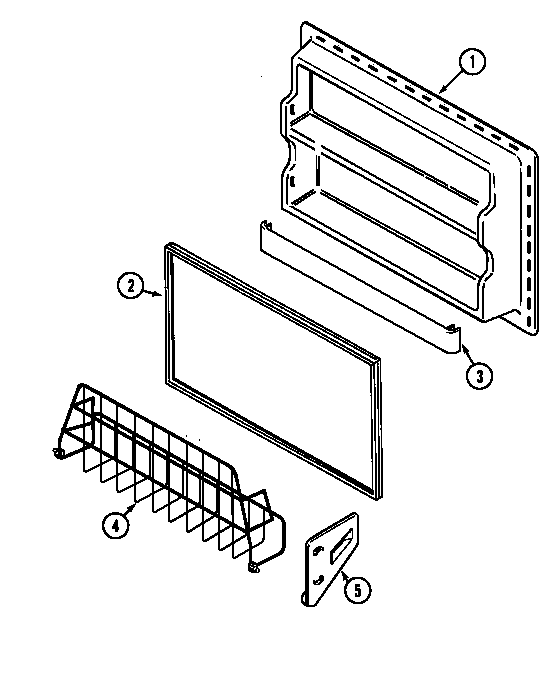 1
2
3
4
5