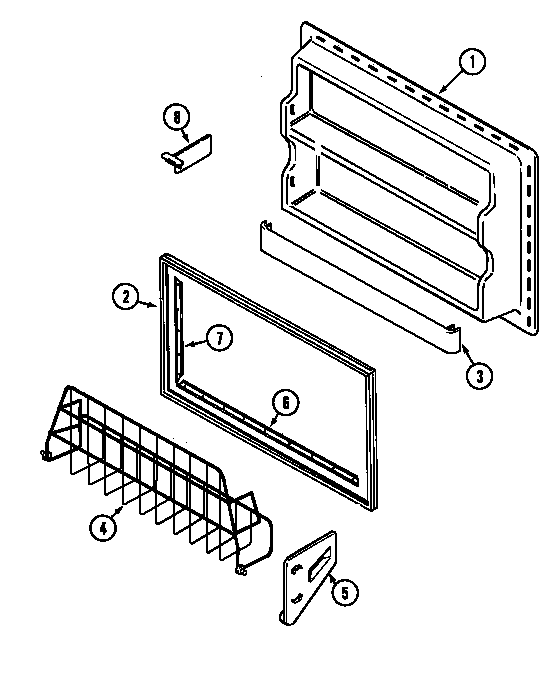 1
8
2
7
3
6
4
5