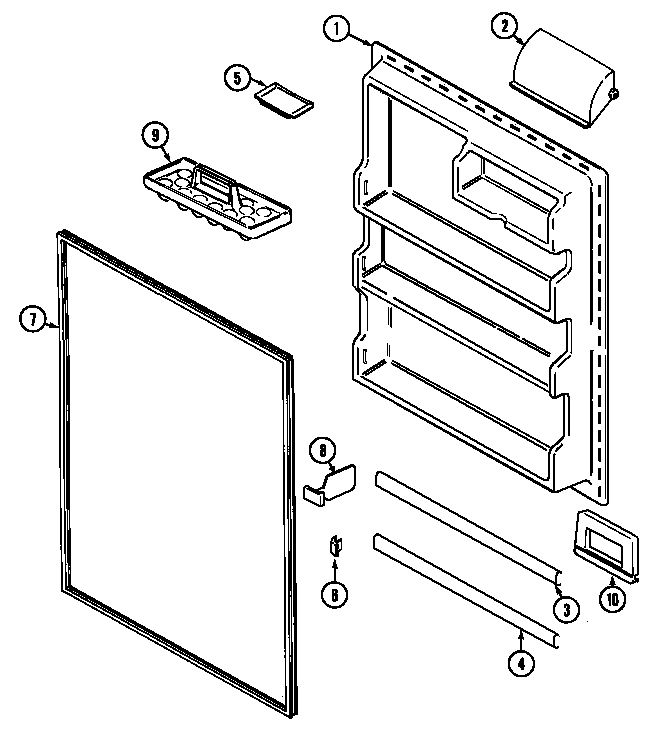 1
2
5
9
7
8
6
3
10
4