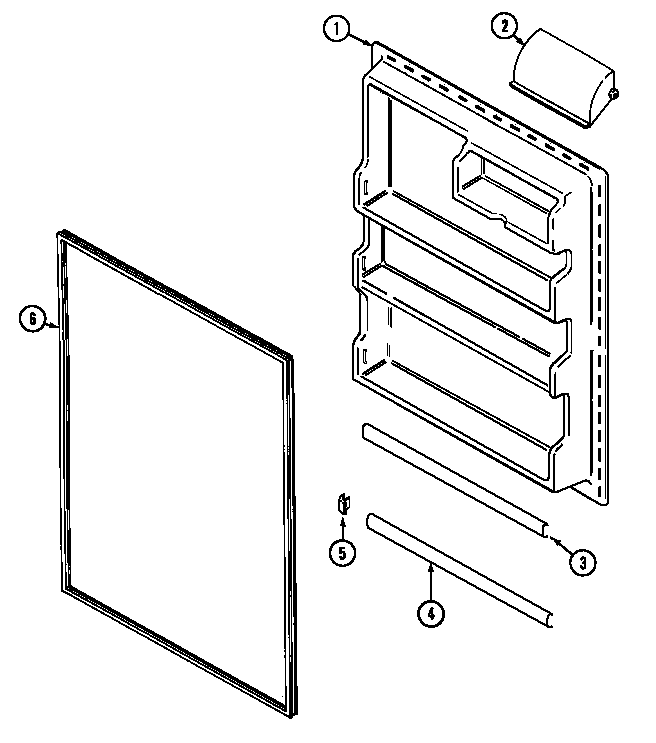 1
2
6
5
3
4