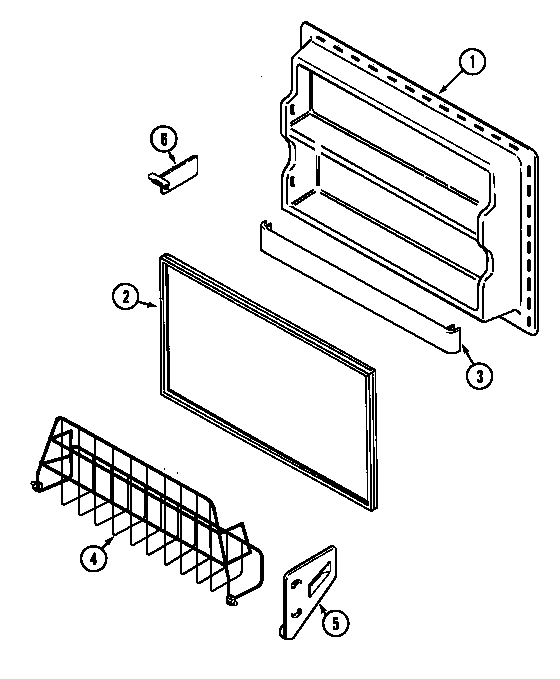 1
6
2
3
4
5