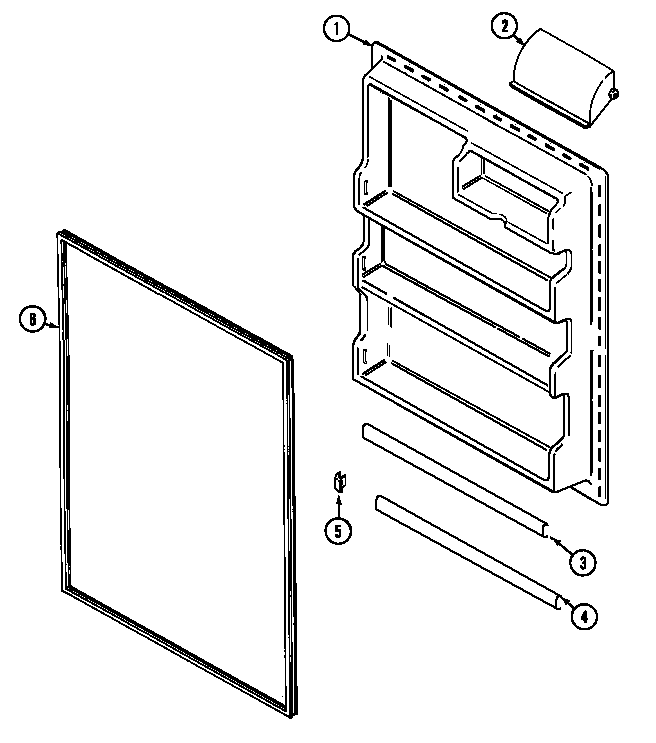 1
2
6
5
3
4