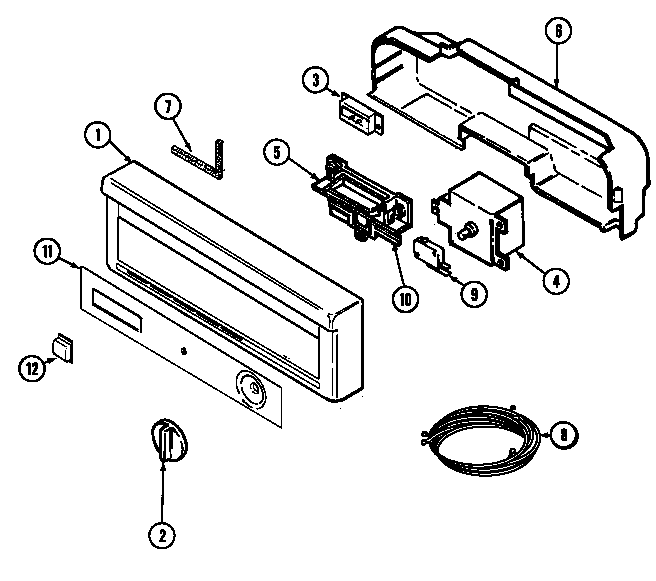 6
3
7
1
5
4
11
10
9
12
8
2