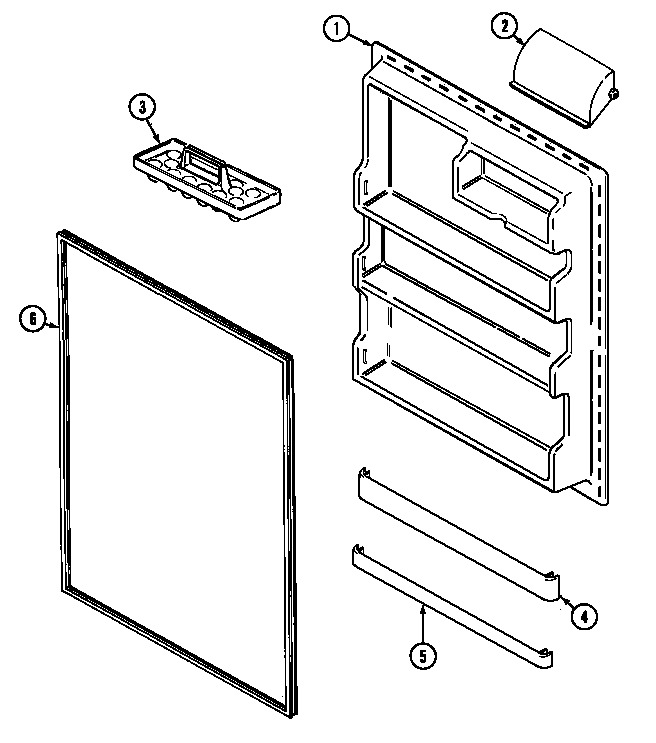 1
2
3
6
4
5