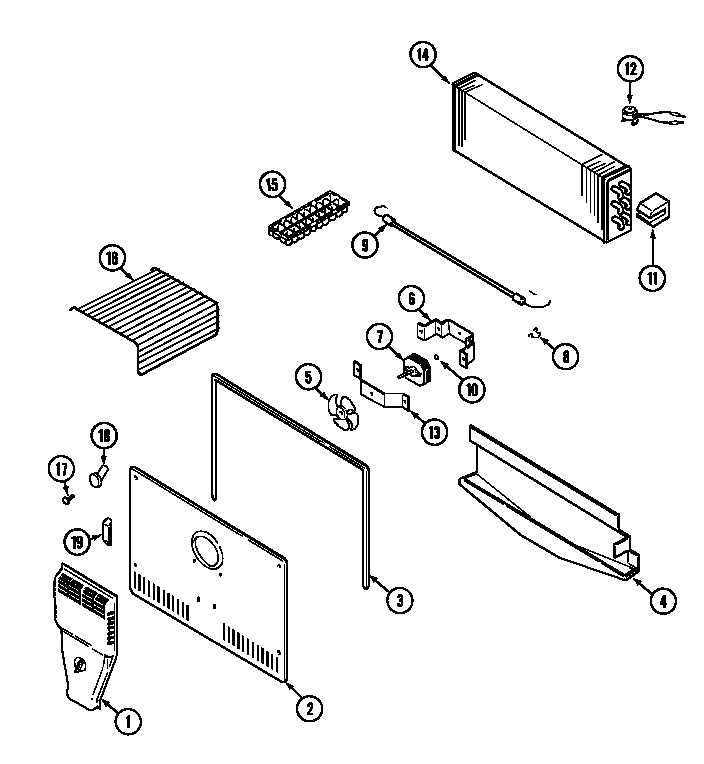 14
12
15
9
11
16
6
7
8
10
5
13
18
17
19
3
4
2
1