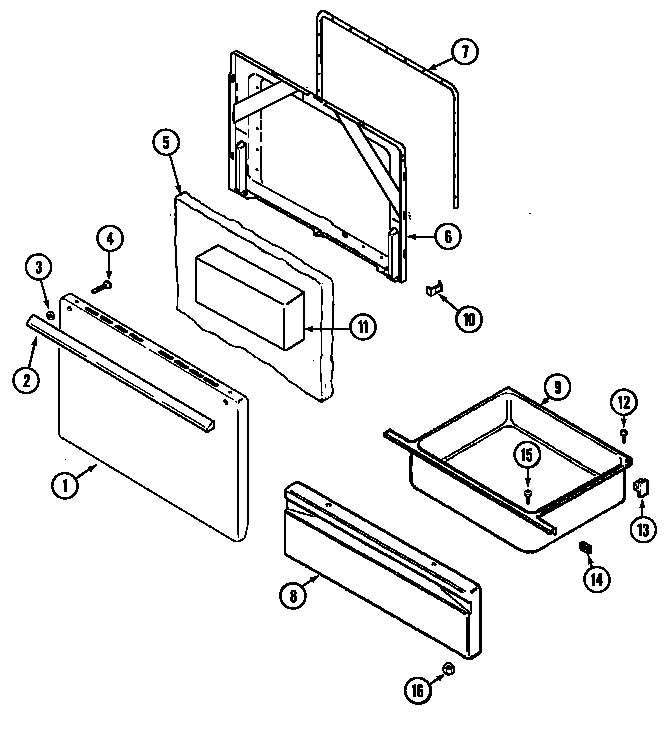 7
5
6
4
3
10
11
2
9
12
15
1
13
14
8
16