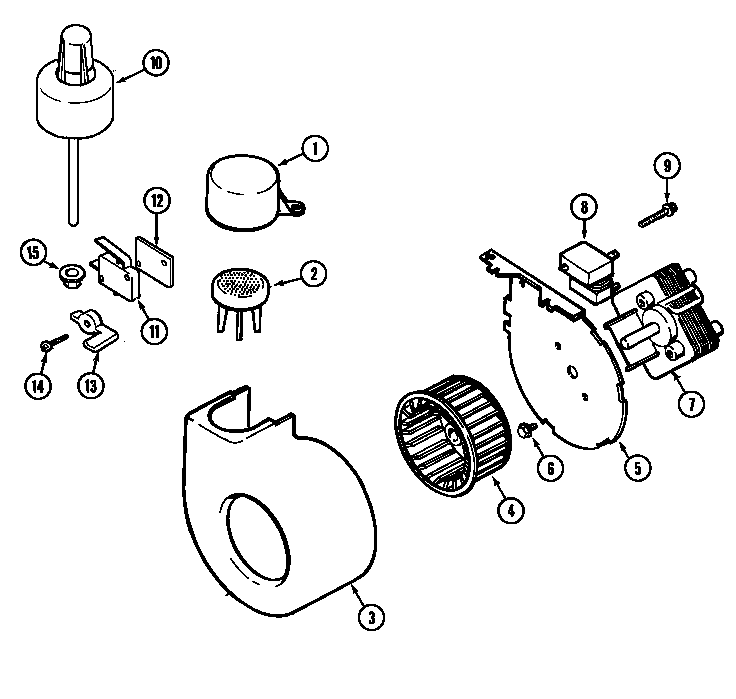 10
1
9
12
8
15
2
11
14
13
7
6
5
4
3