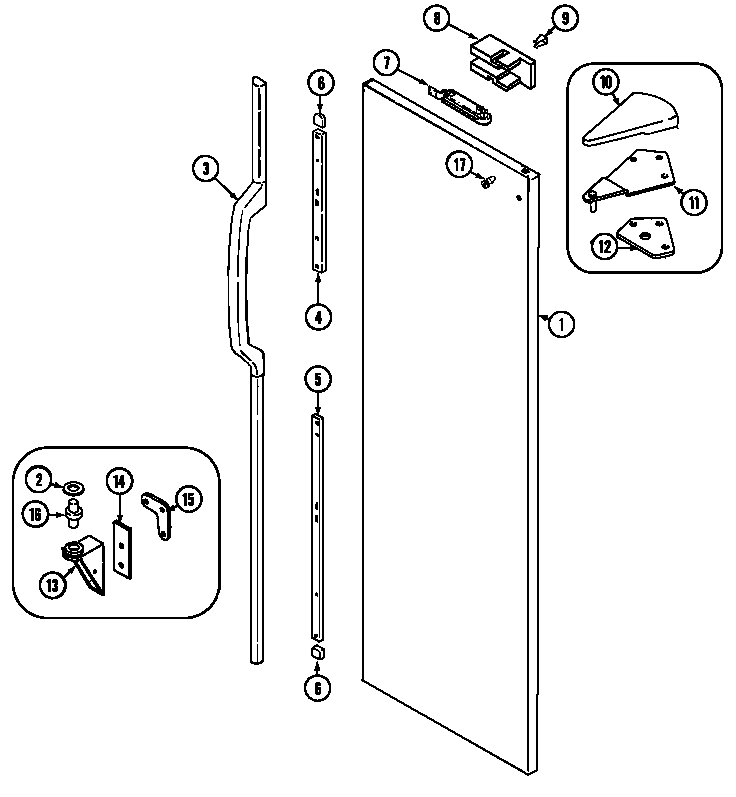 8
9
7
6
10
3
17
11
12
4
1
5
2
14
15
16
13
6