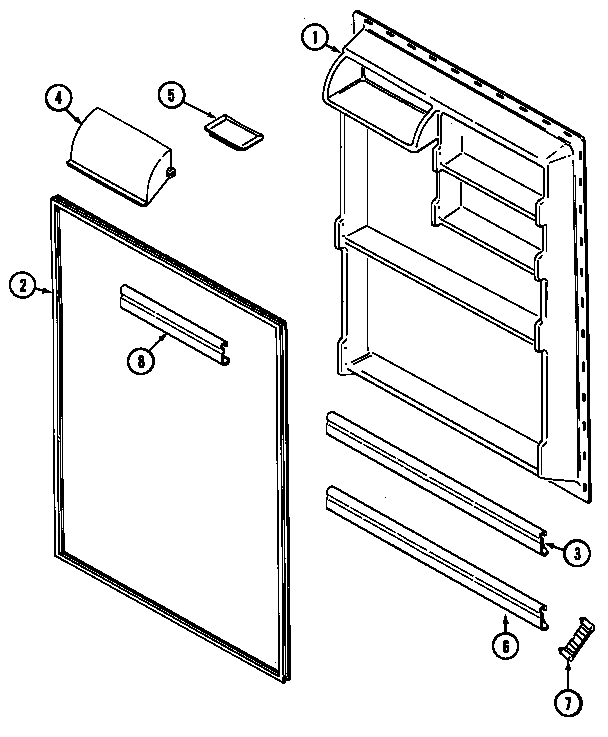 1
4
5
2
8
3
6
7