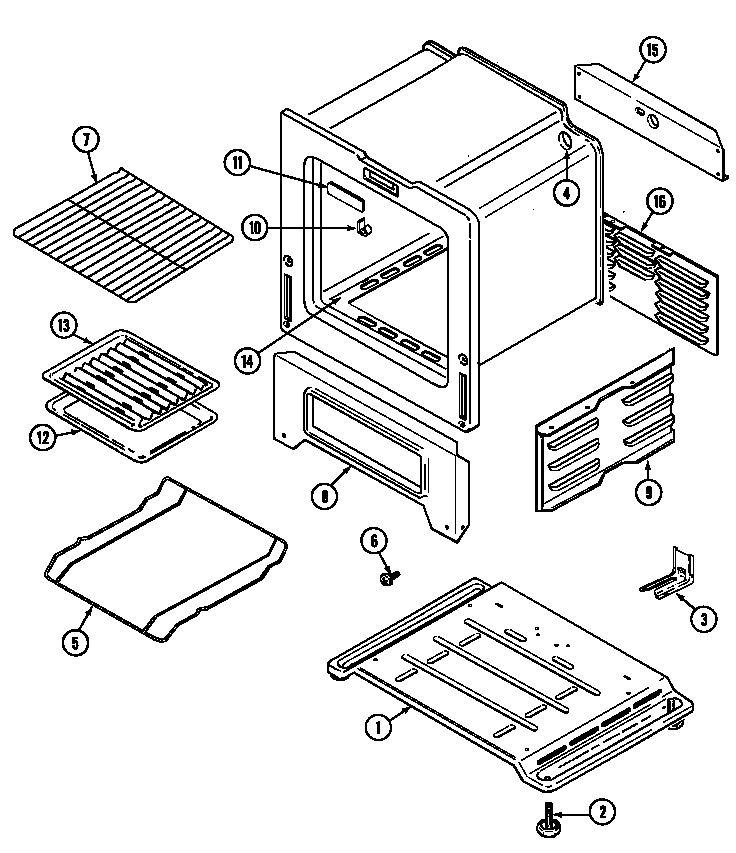 15
7
11
4
10
16
13
14
12
8
9
6
3
5
1
2