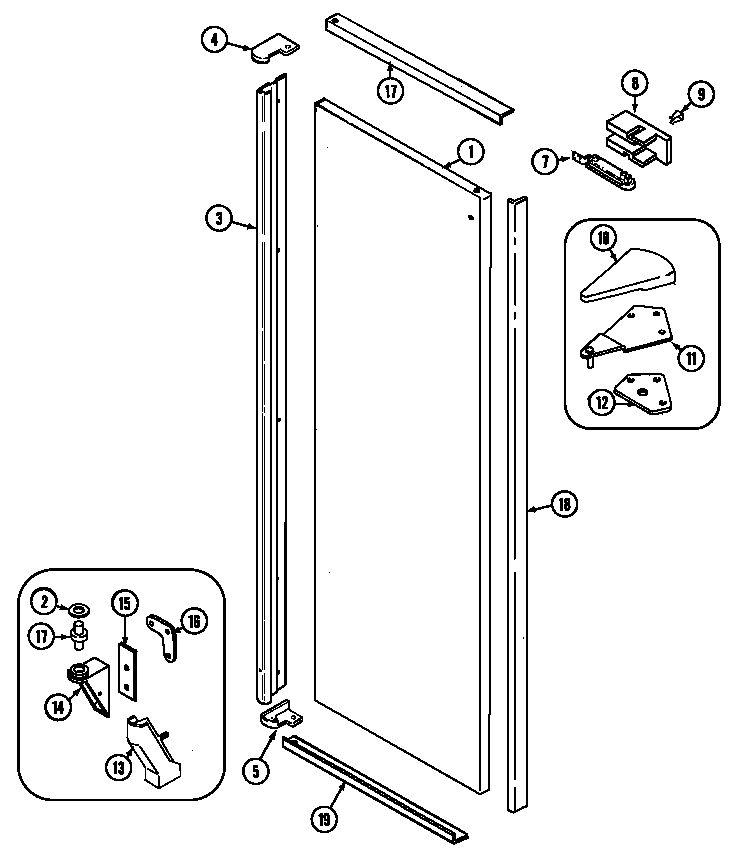 4
17
8
9
1
7
3
10
11
12
18
2
15
16
17
14
13
5
19