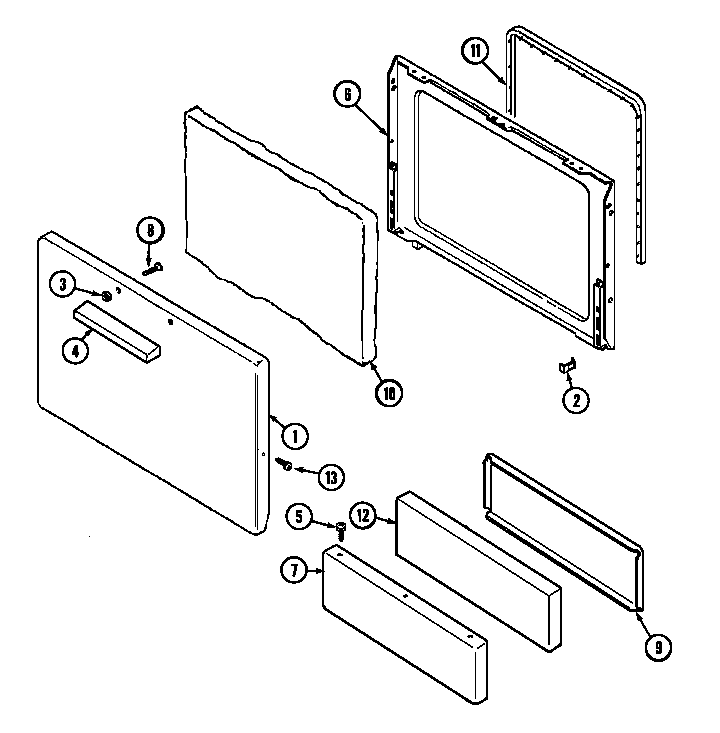 11
6
8
3
4
10
2
1
13
5
12
7
9