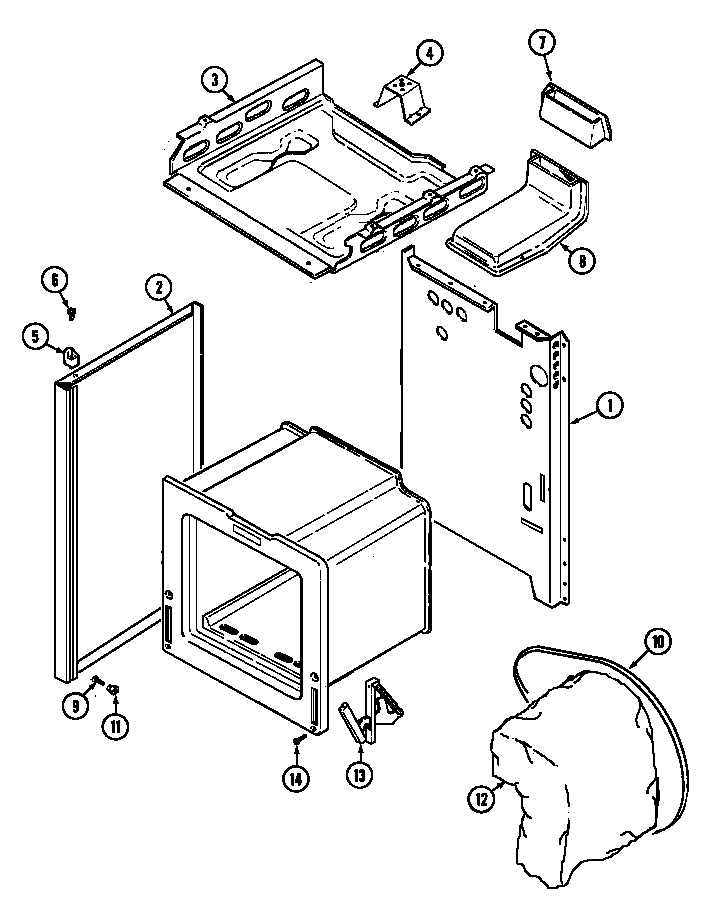 3
4
7
8
6
2
5
1
10
9
11
14
13
12