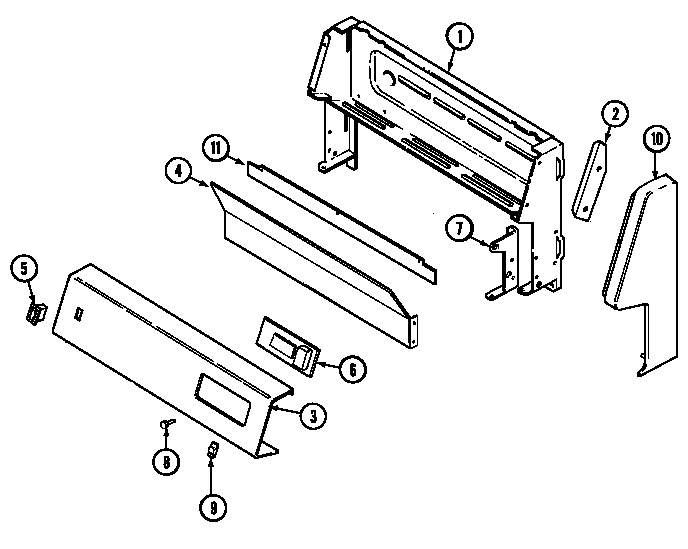 1
2
10
11
4
7
5
6
3
8
9