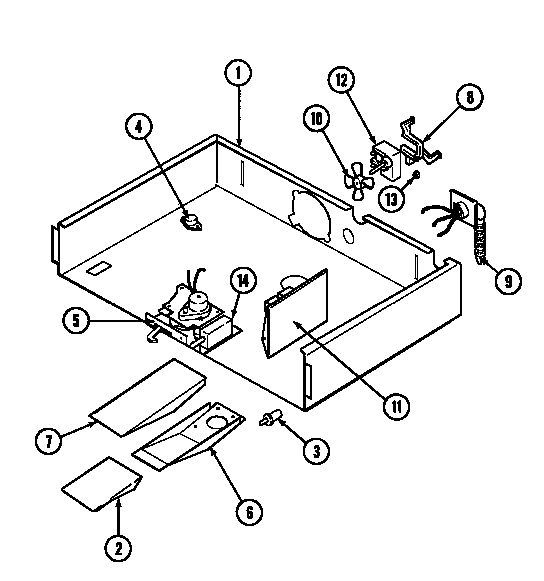 1
12
8
4
10
13
9
14
5
11
7
3
6
2