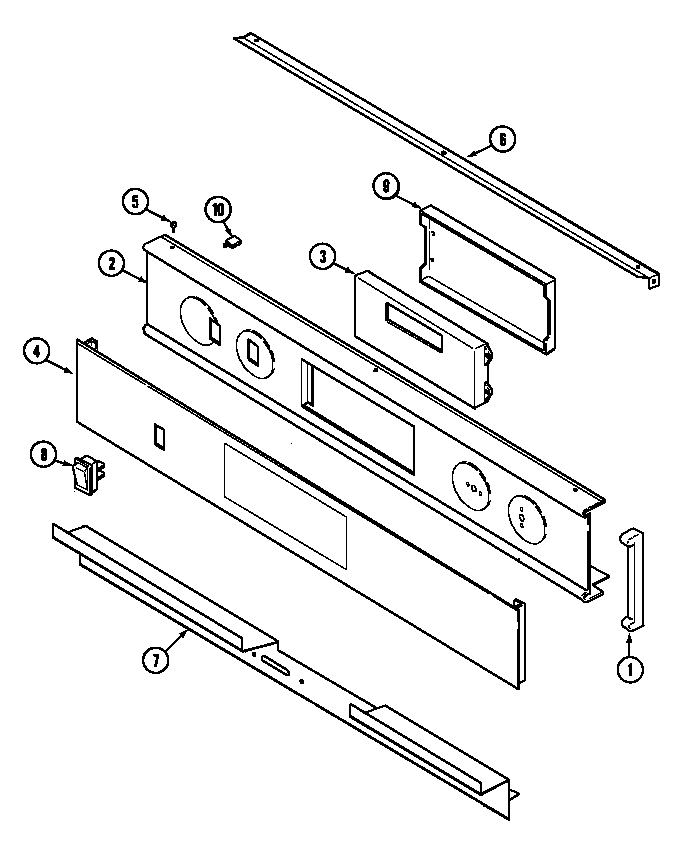 6
9
5
10
2
3
4
8
7
1