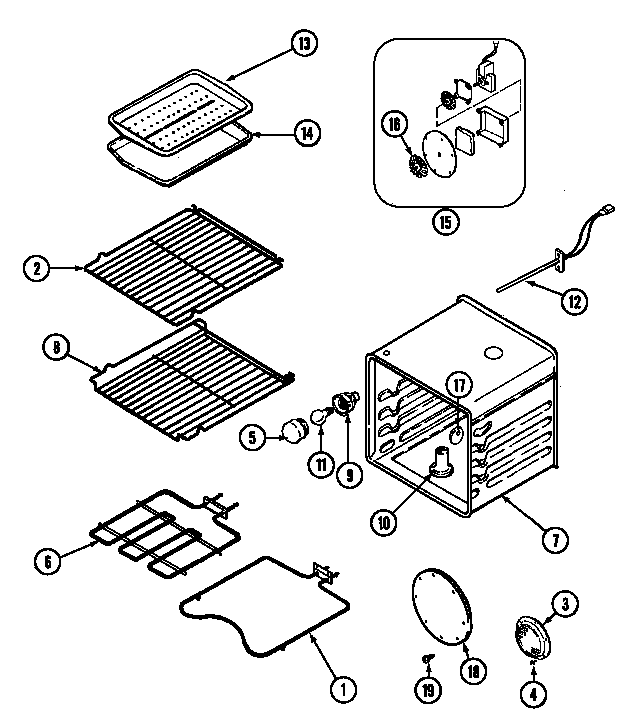 13
14
16
15
2
12
8
17
5
11
9
10
7
6
3
1
19
18
4