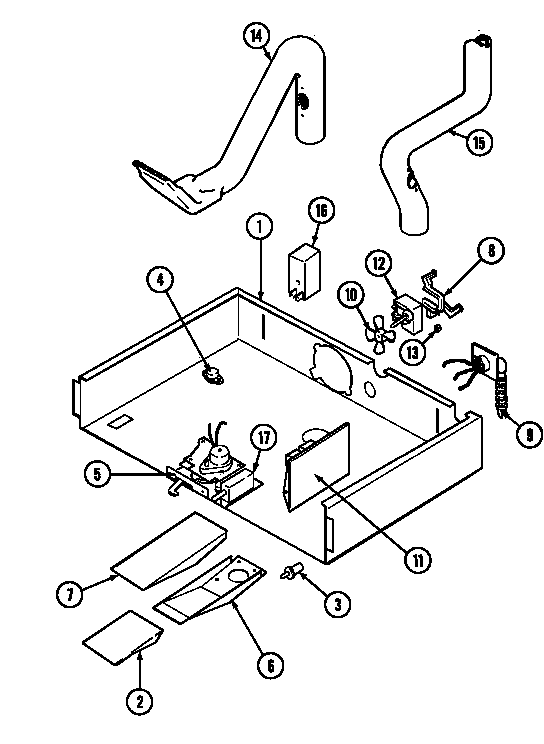 14
15
16
1
12
8
4
10
13
9
17
5
11
7
3
6
2