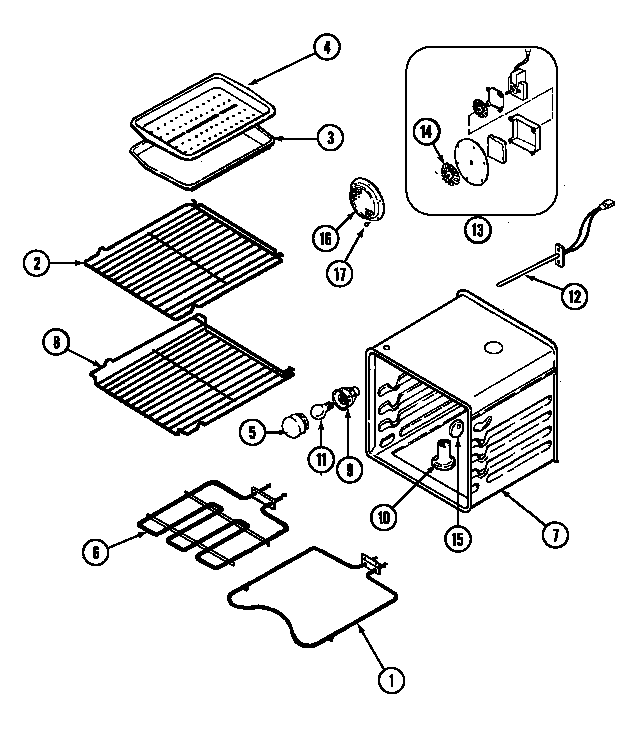 4
3
14
13
16
17
2
12
8
5
11
9
10
15
7
6
1