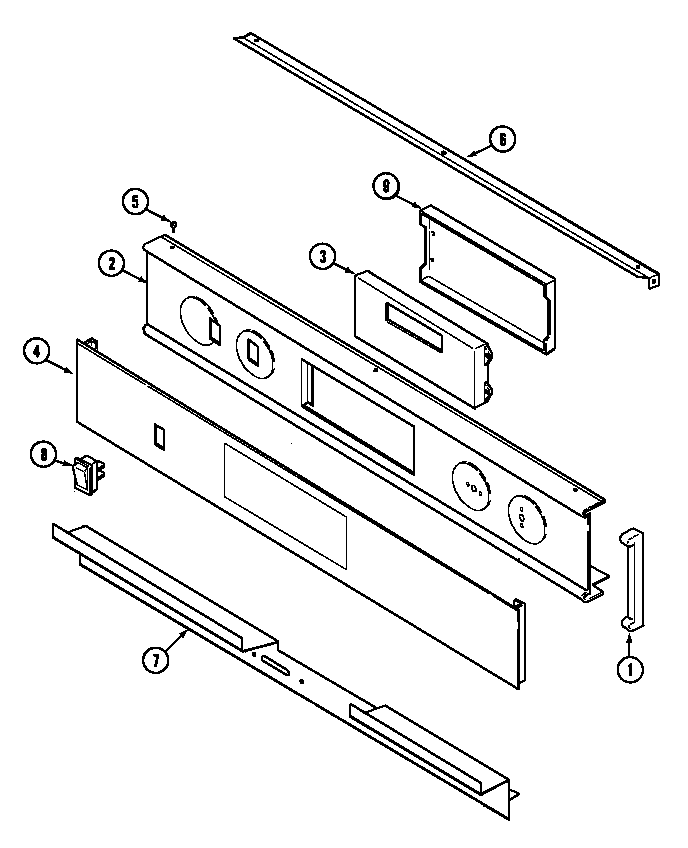 6
9
5
2
3
4
8
7
1