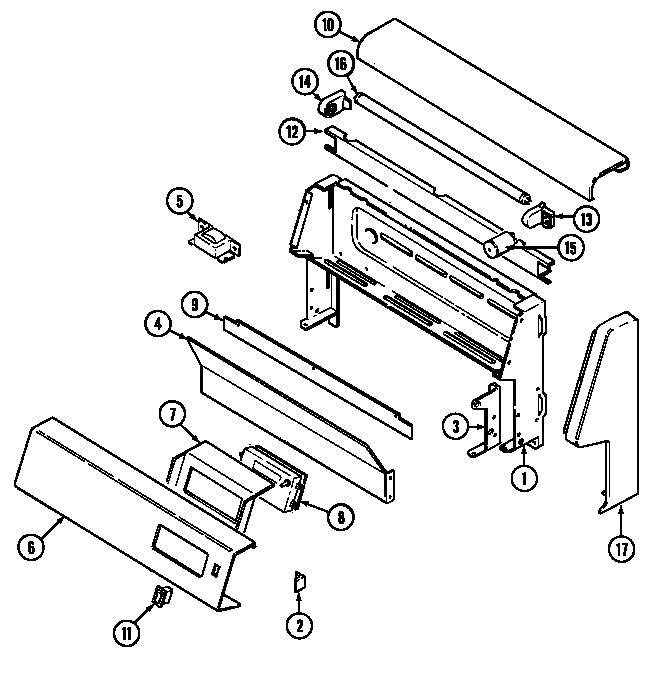 10
16
14
12
5
13
15
9
4
7
3
1
8
6
17
11
2