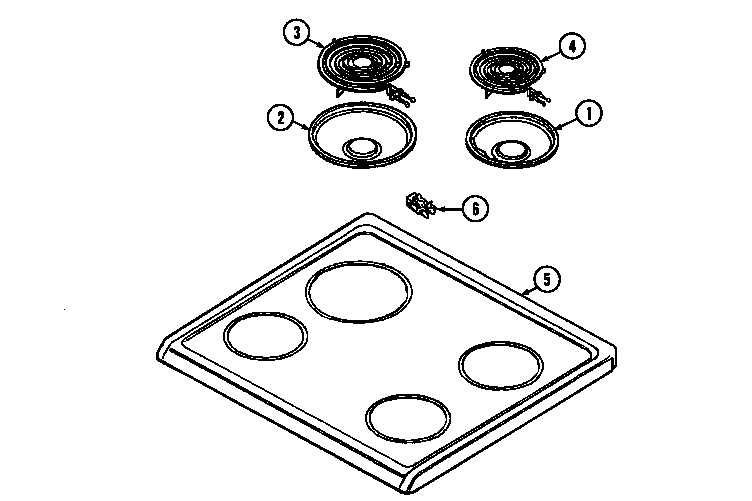 3
4
2
1
6
5