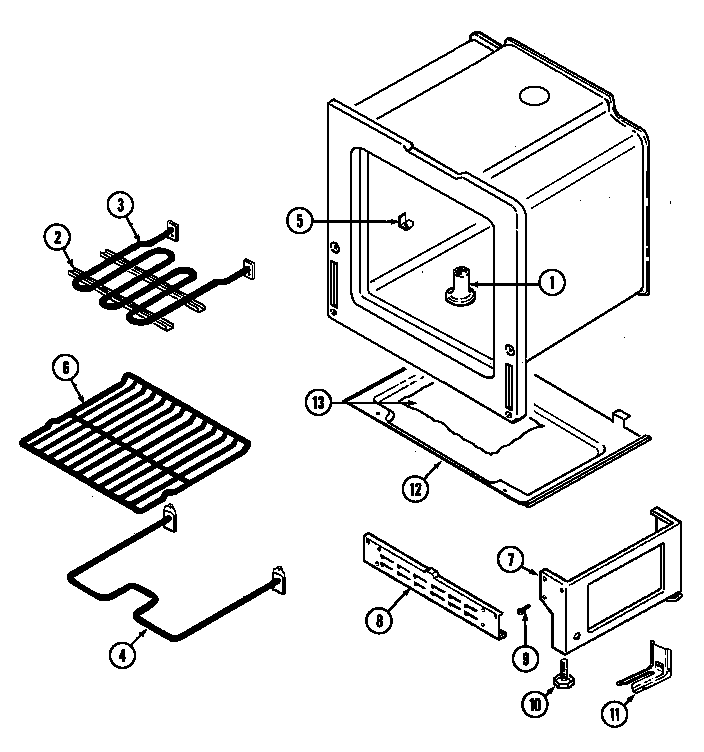 3
2
5
1
6
13
12
7
8
9
4
10
11