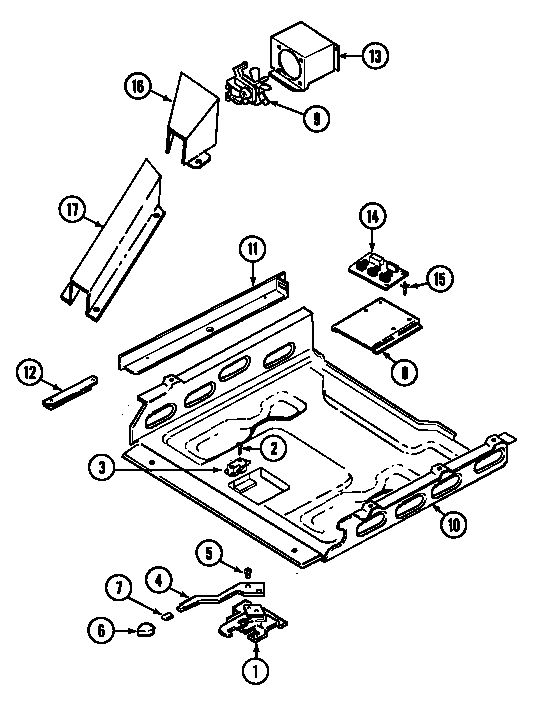 13
16
9
17
14
11
15
8
12
2
3
10
5
4
7
6
1