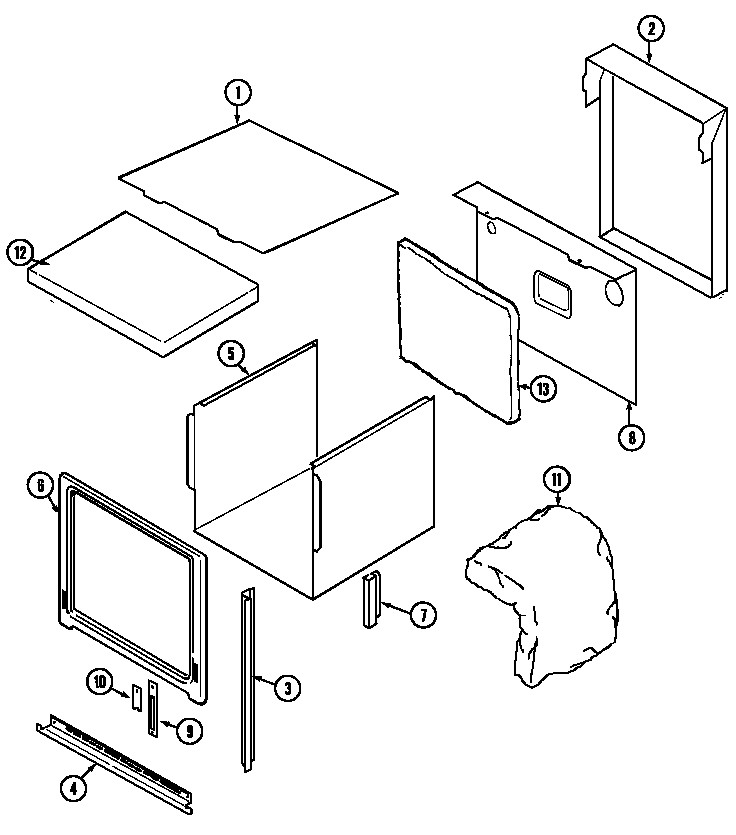 1
2
12
5
13
8
6
11
7
3
10
9
4