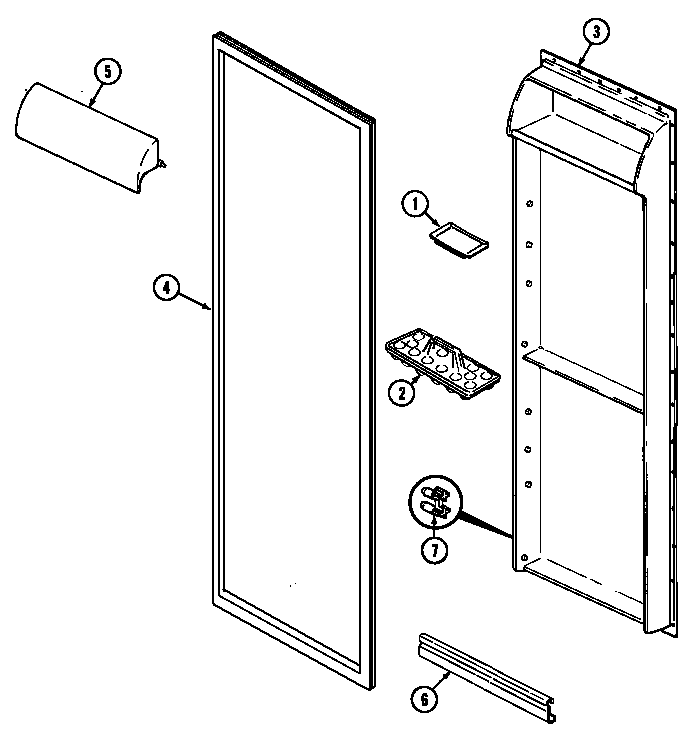 5
3
1
4
2
7
6